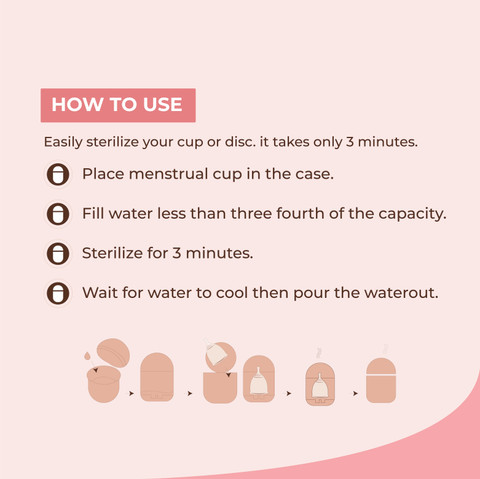 HOW TO USE

Easily sterilize your cup or disc. it takes only 3 minutes.

Place menstrual cup in the case.

Fill water less than three fourth of the capacity.

Sterilize for 3 minutes.

Wait for water to cool then pour the waterout.