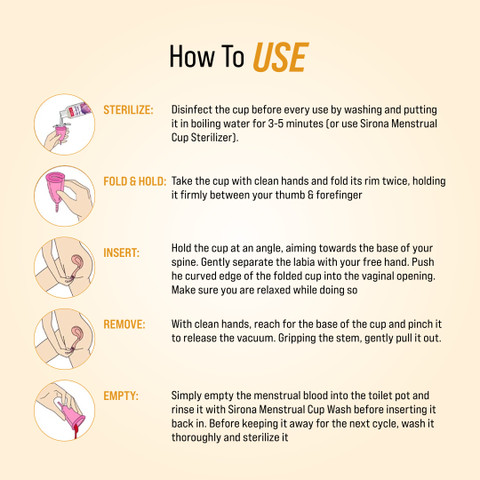 How To USE

STERILIZE: Disinfect the cup before every use by washing and putting it in boiling water for 3-5 minutes (or use Sirona Menstrual Cup Sterilizer).

FOLD & HOLD: Take the cup with clean hands and fold its rim twice, holding it firmly between your thumb & forefinger

INSERT: Hold the cup at an angle, aiming towards the base of your spine. Gently separate the labia with your free hand. Push he curved edge of the folded cup into the vaginal opening. Make sure you are relaxed while doing so

REMOVE: With clean hands, reach for the base of the cup and pinch it to release the vacuum. Gripping the stem, gently pull it out.

EMPTY: Simply empty the menstrual blood into the toilet pot and rinse it with Sirona Menstrual Cup Wash before inserting it back in. Before keeping it away for the next cycle, wash it thoroughly and sterilize it