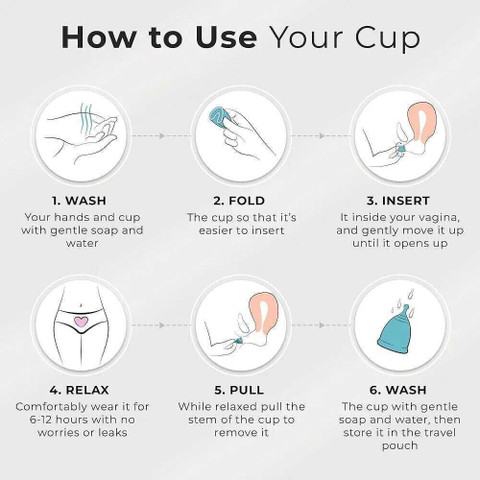 How to Use Your Cup

1. WASH
Your hands and cup with gentle soap and water

2. FOLD
The cup so that it's easier to insert

3. INSERT
It inside your vagina, and gently move it up until it opens up

4. RELAX
Comfortably wear it for 6-12 hours with no worries or leaks

5. PULL
While relaxed pull the stem of the cup to remove it

6. WASH
The cup with gentle soap and water, then store it in the travel pouch