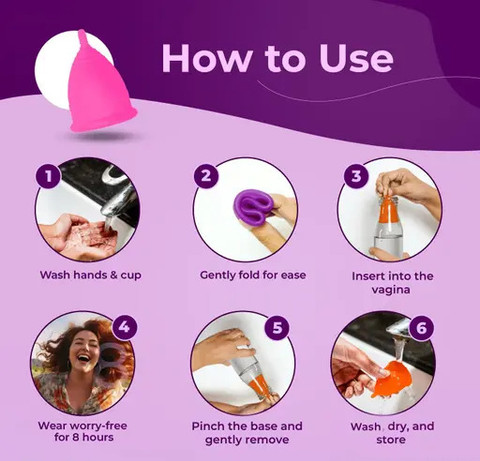 How to Use

1
Wash hands & cup

2
Gently fold for ease

3
Insert into the vagina

4
Wear worry-free for 8 hours

5
Pinch the base and gently remove

6
Wash, dry, and store