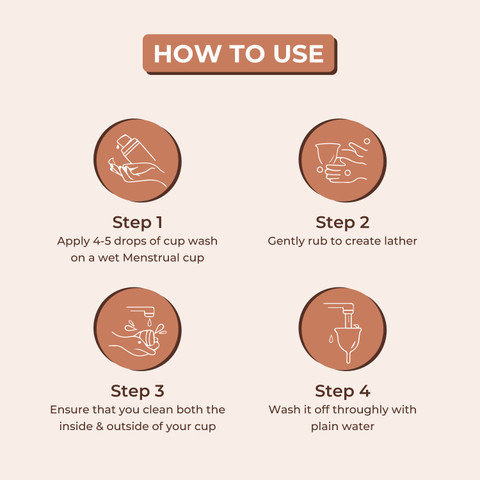 HOW TO USE

Step 1
Apply 4-5 drops of cup wash on a wet Menstrual cup

Step 2
Gently rub to create lather

Step 3
Ensure that you clean both the inside & outside of your cup

Step 4
Wash it off throughly with plain water