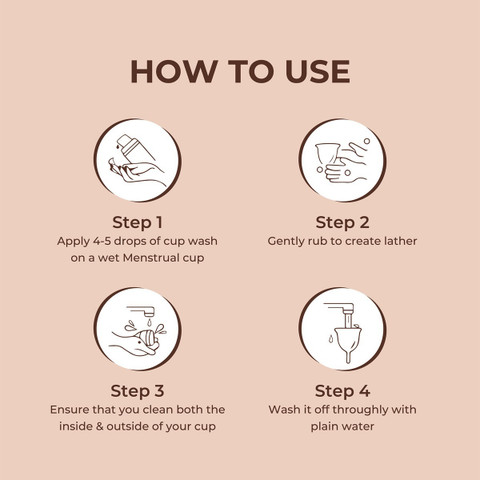 HOW TO USE

Step 1
Apply 4-5 drops of cup wash on a wet Menstrual cup

Step 2
Gently rub to create lather

Step 3
Ensure that you clean both the inside & outside of your cup

Step 4
Wash it off throughly with plain water