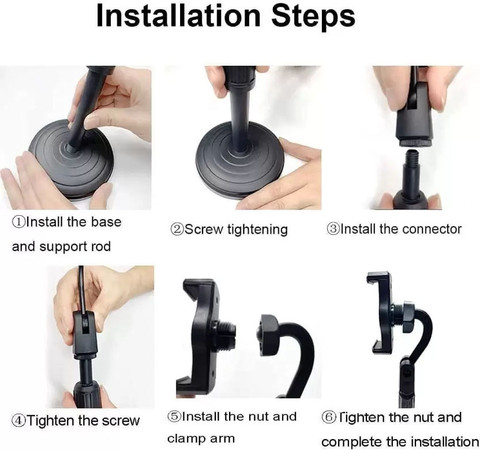 Installation Steps

①Install the base and support rod

②Screw tightening

③Install the connector

④Tighten the screw

⑤Install the nut and clamp arm

⑥Tighten the nut and complete the installation