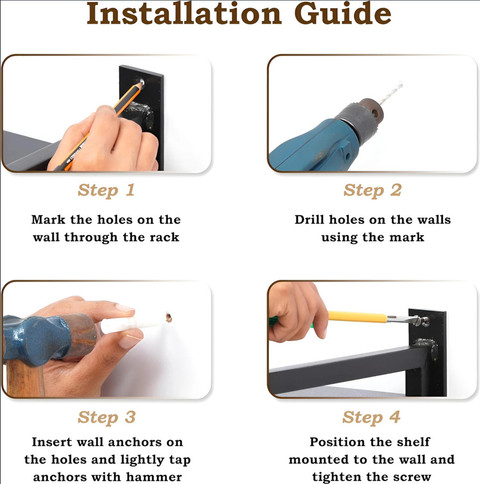 Installation Guide

Step 1

Mark the holes on the wall through the rack

Step 2

Drill holes on the walls using the mark

Step 3

Insert wall anchors on the holes and lightly tap anchors with hammer

Step 4

Position the shelf mounted to the wall and tighten the screw