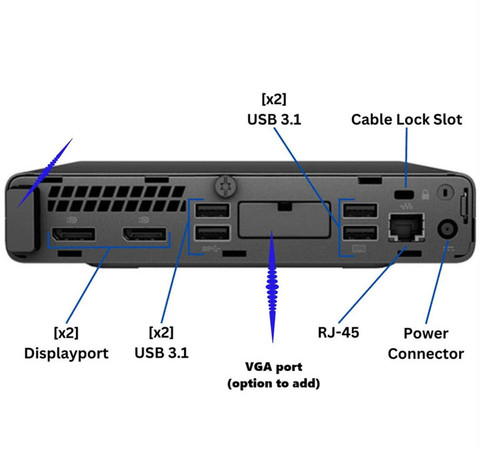 [x2]
USB 3.1

Cable Lock Slot

[x2]
Displayport

[x2]
USB 3.1

VGA port
(option to add)

RJ-45

Power
Connector