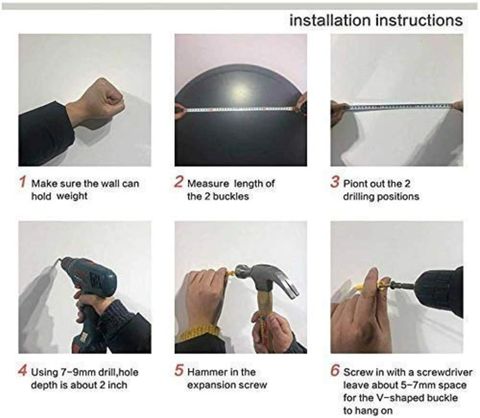 installation instructions

1 Make sure the wall can hold weight

2 Measure length of the 2 buckles

3 Piont out the 2 drilling positions

4 Using 7-9mm drill,hole depth is about 2 inch

5 Hammer in the expansion screw

6 Screw in with a screwdriver leave about 5-7mm space for the V-shaped buckle to hang on