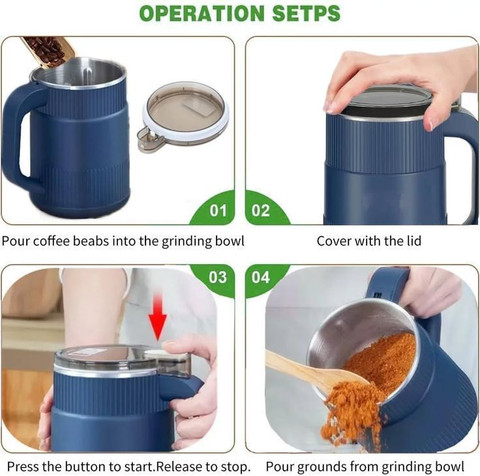 OPERATION SETPS

01

Pour coffee beabs into the grinding bowl

02

Cover with the lid

03

Press the button to start.Release to stop.

04

Pour grounds from grinding bowl