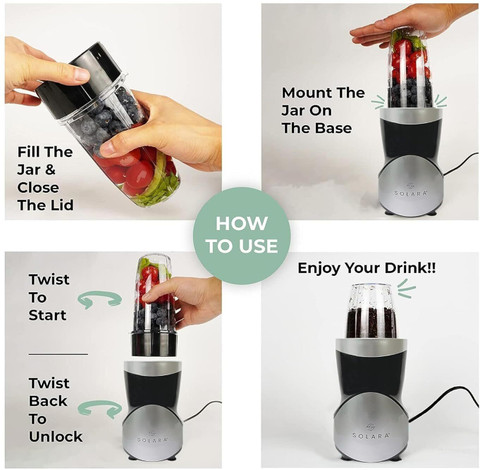 Fill The Jar & Close The Lid

Mount The Jar On The Base

SOLARA

HOW TO USE

Twist To Start

Twist Back To Unlock

SOLARA

Enjoy Your Drink!!

SOLARA