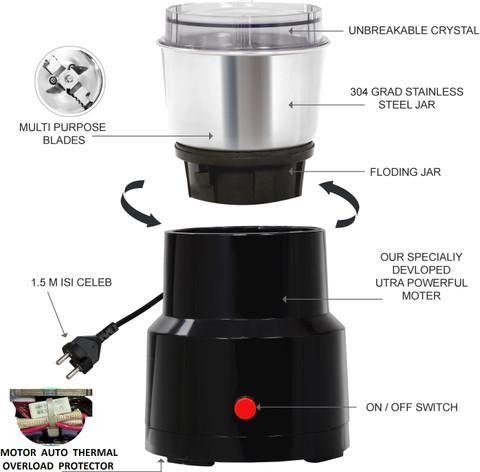 UNBREAKABLE CRYSTAL

304 GRAD STAINLESS STEEL JAR

MULTI PURPOSE BLADES

FLODING JAR

OUR SPECIALIY DEVLOPED UTRA POWERFUL MOTER

1.5 M ISI CELEB

ON / OFF SWITCH

MOTOR AUTO THERMAL OVERLOAD PROTECTOR