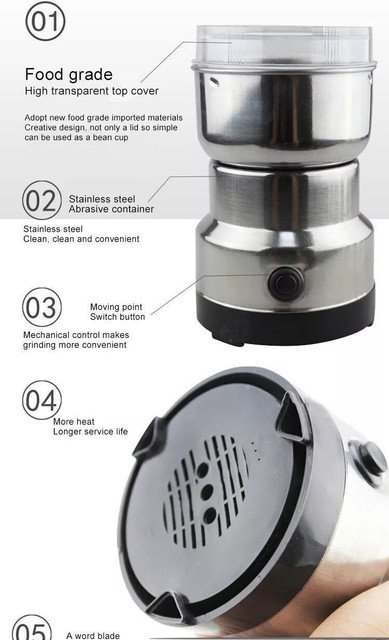 01

Food grade
High transparent top cover

Adopt new food grade imported materials
Creative design, not only a lid so simple
can be used as a bean cup

02 Stainless steel
Abrasive container

Stainless steel
Clean, clean and convenient

03 Moving point
Switch button

Mechanical control makes
grinding more convenient

04
More heat
Longer service life

05 A word blade