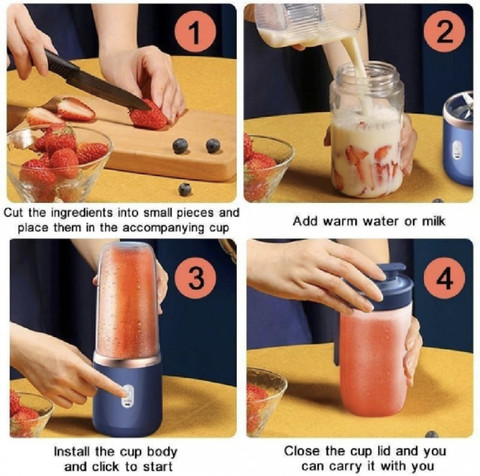 1

Cut the ingredients into small pieces and place them in the accompanying cup

2

Add warm water or milk

3

Install the cup body and click to start

4

Close the cup lid and you can carry it with you