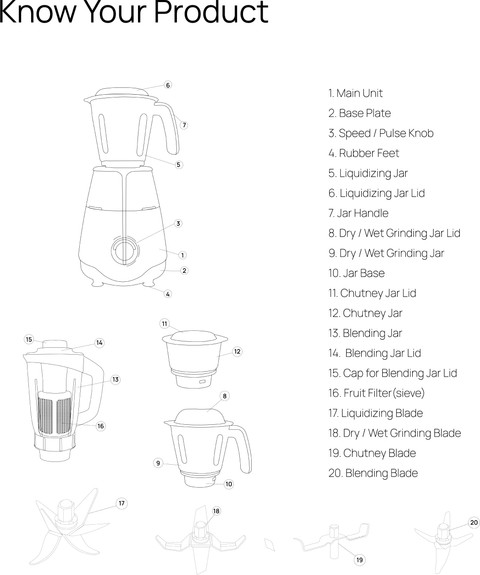 Know Your Product

6
7
5
3
1
2
4
15
14
13
16
11
12
8
9
10
17
18
19
20

1. Main Unit
2. Base Plate
3. Speed / Pulse Knob
4. Rubber Feet
5. Liquidizing Jar
6. Liquidizing Jar Lid
7. Jar Handle
8. Dry / Wet Grinding Jar Lid
9. Dry / Wet Grinding Jar
10. Jar Base
11. Chutney Jar Lid
12. Chutney Jar
13. Blending Jar
14. Blending Jar Lid
15. Cap for Blending Jar Lid
16. Fruit Filter (sieve)
17. Liquidizing Blade
18. Dry / Wet Grinding Blade
19. Chutney Blade
20. Blending Blade