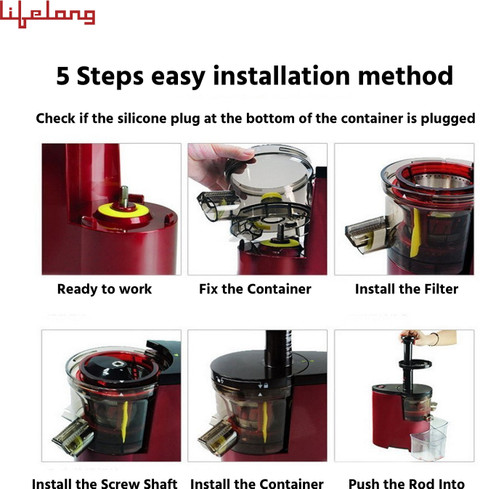 Lifelong

5 Steps easy installation method

Check if the silicone plug at the bottom of the container is plugged

Ready to work

Fix the Container

Install the Filter

Install the Screw Shaft

Install the Container

Push the Rod Into