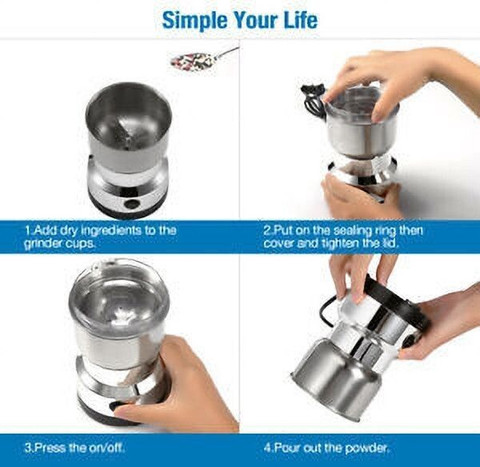 Simple Your Life

1.Add dry ingredients to the grinder cups.

2.Put on the sealing ring then cover and tighten the lid.

3.Press the on/off.

4.Pour out the powder.