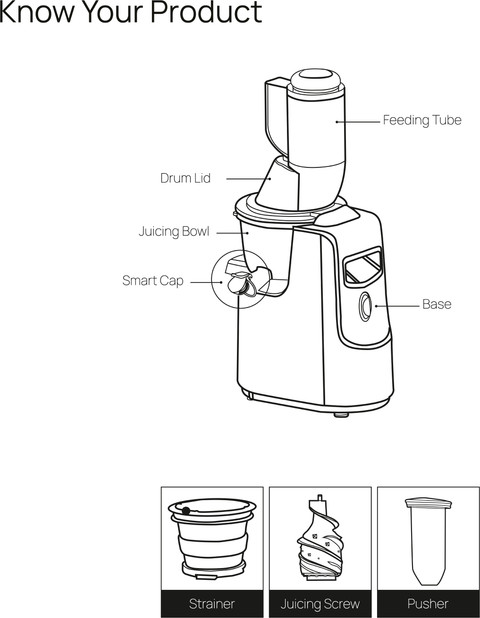 Know Your Product

Feeding Tube

Drum Lid

Juicing Bowl

Smart Cap

Base

Strainer

Juicing Screw

Pusher