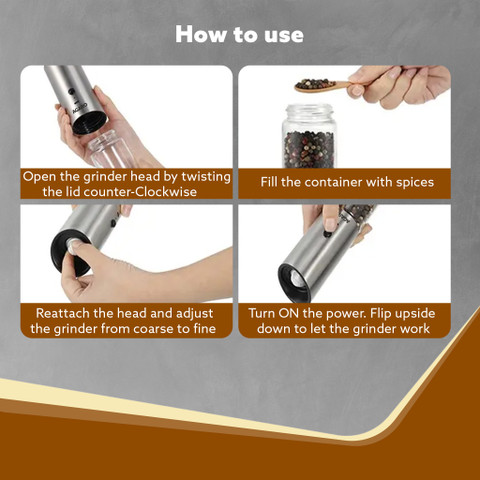 How to use

AGARO

Open the grinder head by twisting the lid counter-Clockwise

Fill the container with spices

Reattach the head and adjust the grinder from coarse to fine

Turn ON the power. Flip upside down to let the grinder work