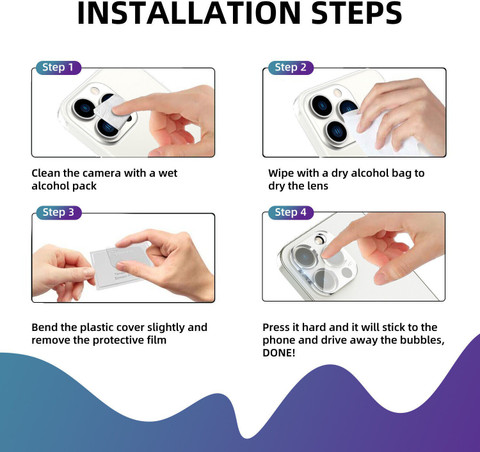 INSTALLATION STEPS

Step 1

Clean the camera with a wet alcohol pack

Step 2

Wipe with a dry alcohol bag to dry the lens

Step 3

Bend the plastic cover slightly and remove the protective film

Step 4

Press it hard and it will stick to the phone and drive away the bubbles, DONE!