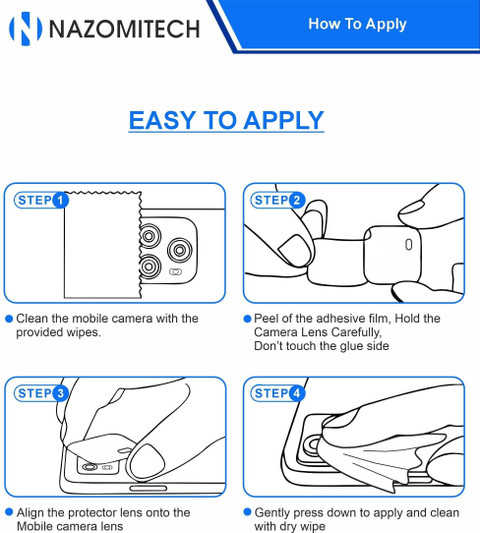 NAZOMITECH

How To Apply

EASY TO APPLY

STEP 1

Clean the mobile camera with the provided wipes.

STEP 2

Peel of the adhesive film, Hold the Camera Lens Carefully, Don't touch the glue side

STEP 3

Align the protector lens onto the Mobile camera lens

STEP 4

Gently press down to apply and clean with dry wipe