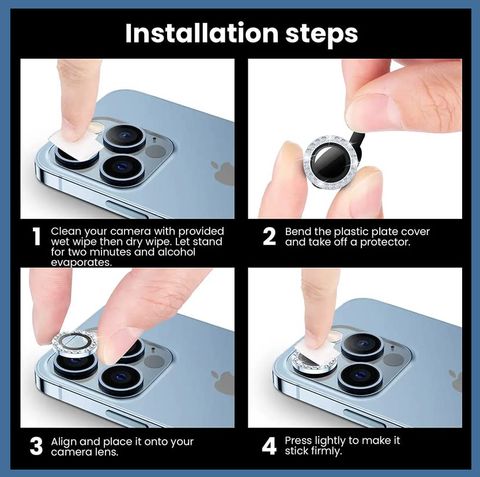 Installation steps

1 Clean your camera with provided wet wipe then dry wipe. Let stand for two minutes and alcohol evaporates.

2 Bend the plastic plate cover and take off a protector.

3 Align and place it onto your camera lens.

4 Press lightly to make it stick firmly.