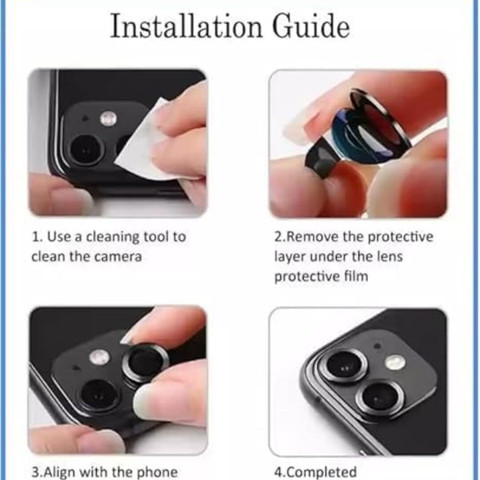 Installation Guide

1. Use a cleaning tool to clean the camera

2.Remove the protective layer under the lens protective film

3.Align with the phone

4.Completed