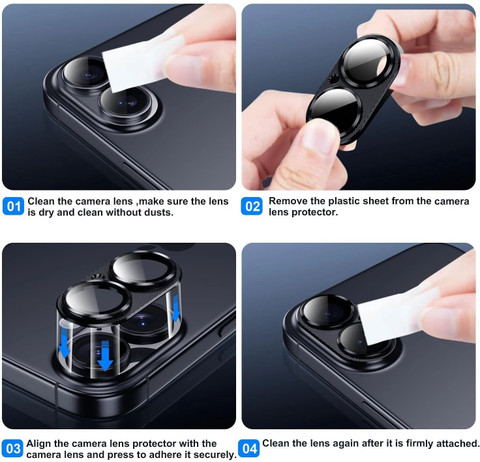 01 Clean the camera lens ,make sure the lens is dry and clean without dusts.

02 Remove the plastic sheet from the camera lens protector.

03 Align the camera lens protector with the camera lens and press to adhere it securely.

04 Clean the lens again after it is firmly attached.