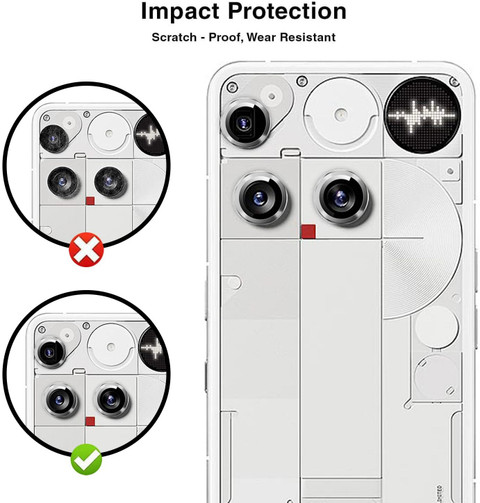 Impact Protection

Scratch - Proof, Wear Resistant