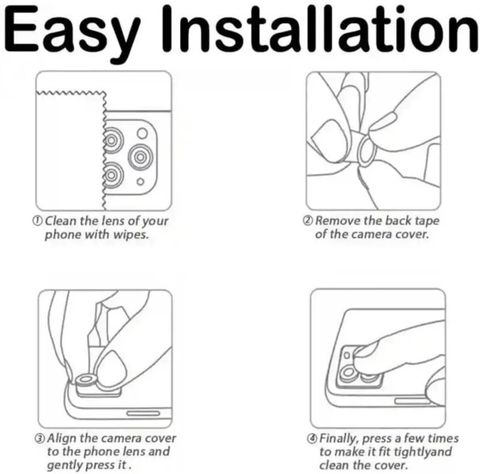 Easy Installation

① Clean the lens of your phone with wipes.

② Remove the back tape of the camera cover.

③ Align the camera cover to the phone lens and gently press it .

④ Finally, press a few times to make it fit tightlyand clean the cover.