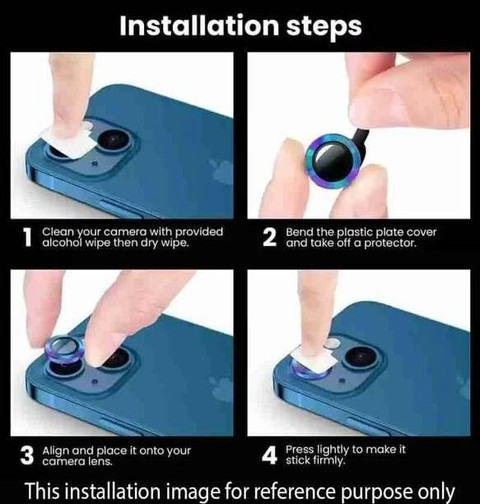 Installation steps

1 Clean your camera with provided alcohol wipe then dry wipe.

2 Bend the plastic plate cover and take off a protector.

3 Align and place it onto your camera lens.

4 Press lightly to make it stick firmly.

This installation image for reference purpose only