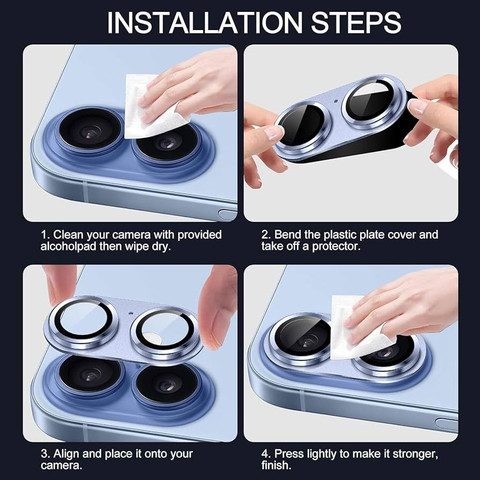 INSTALLATION STEPS

1. Clean your camera with provided alcoholpad then wipe dry.

2. Bend the plastic plate cover and take off a protector.

3. Align and place it onto your camera.

4. Press lightly to make it stronger, finish.