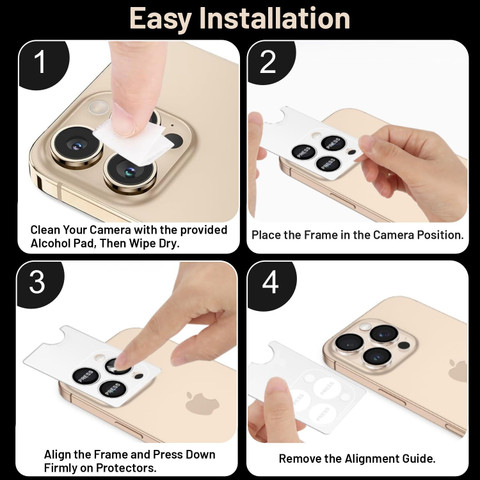 Easy Installation

1

Clean Your Camera with the provided Alcohol Pad, Then Wipe Dry.

2

PRESS PRESS PRESS

Place the Frame in the Camera Position.

3

PRESS PRESS

Align the Frame and Press Down Firmly on Protectors.

4

PRESS PRESS PRESS

Remove the Alignment Guide.