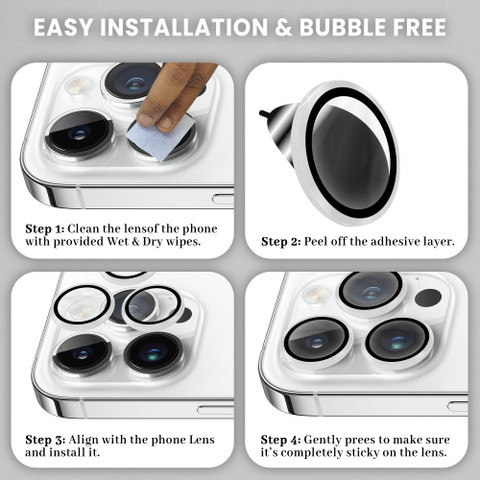 EASY INSTALLATION & BUBBLE FREE

Step 1: Clean the lensof the phone with provided Wet & Dry wipes.

Step 2: Peel off the adhesive layer.

Step 3: Align with the phone Lens and install it.

Step 4: Gently prees to make sure it's completely sticky on the lens.