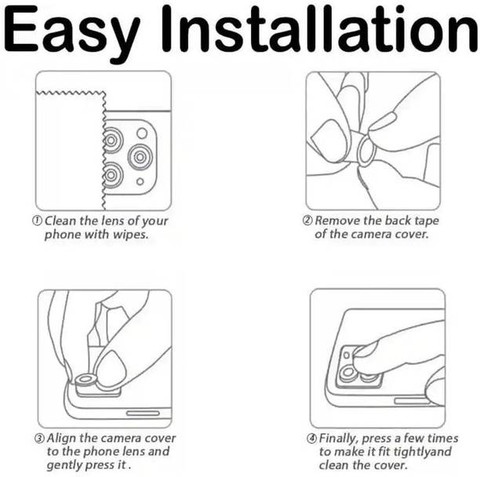 Easy Installation

① Clean the lens of your phone with wipes.

② Remove the back tape of the camera cover.

③ Align the camera cover to the phone lens and gently press it .

④ Finally, press a few times to make it fit tightlyand clean the cover.