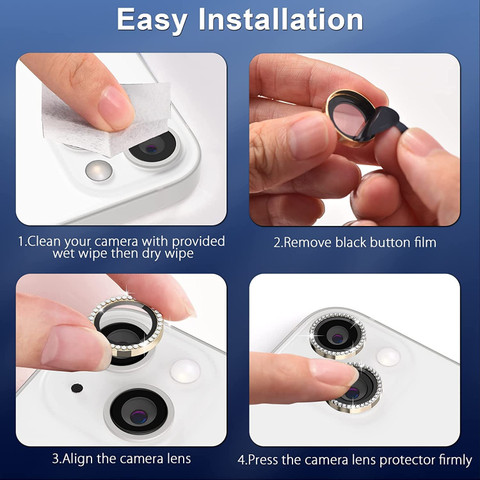 Easy Installation

1.Clean your camera with provided wet wipe then dry wipe

2.Remove black button film

3.Align the camera lens

4.Press the camera lens protector firmly