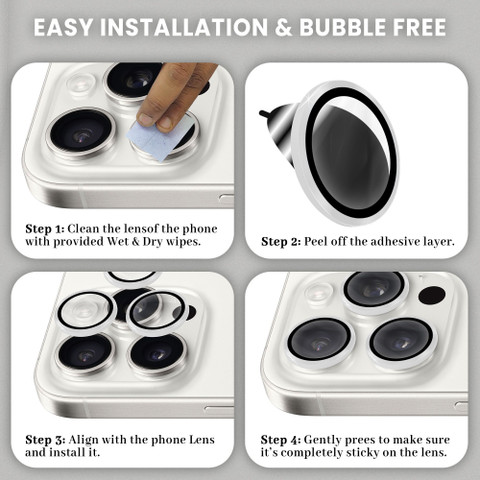 EASY INSTALLATION & BUBBLE FREE

Step 1: Clean the lensof the phone with provided Wet & Dry wipes.

Step 2: Peel off the adhesive layer.

Step 3: Align with the phone Lens and install it.

Step 4: Gently prees to make sure it's completely sticky on the lens.