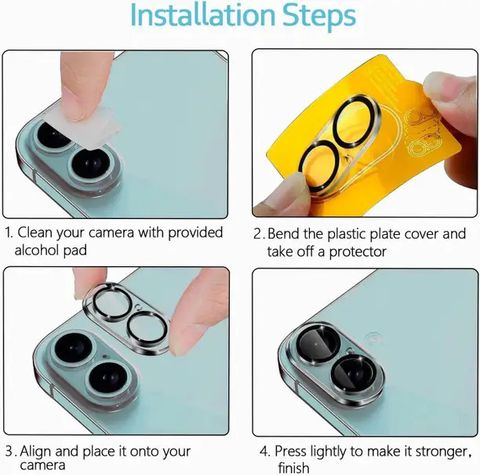 Installation Steps

1. Clean your camera with provided alcohol pad

2. Bend the plastic plate cover and take off a protector

3. Align and place it onto your camera

4. Press lightly to make it stronger, finish