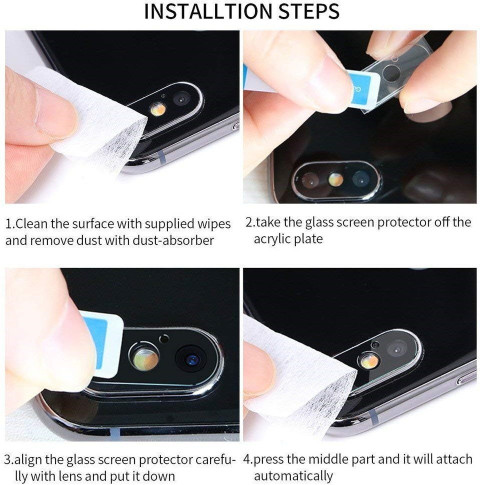 INSTALLTION STEPS

1.Clean the surface with supplied wipes and remove dust with dust-absorber

2.take the glass screen protector off the acrylic plate

3.align the glass screen protector carefully with lens and put it down

4.press the middle part and it will attach automatically