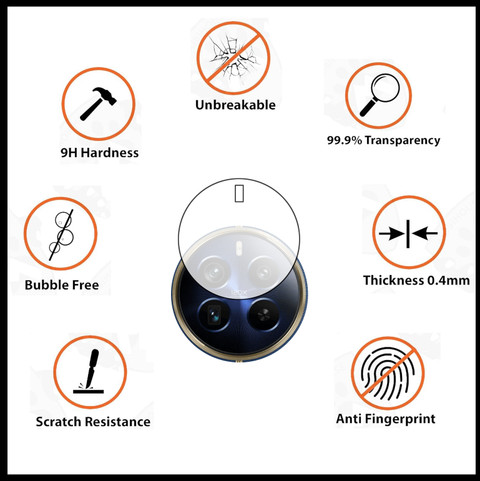 Unbreakable

9H Hardness

99.9% Transparency

Bubble Free

Thickness 0.4mm

Scratch Resistance

Anti Fingerprint