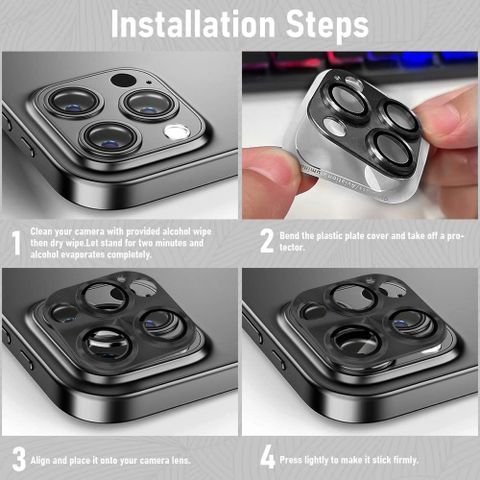 Installation Steps

1 Clean your camera with provided alcohol wipe then dry wipe.Let stand for two minutes and alcohol evaporates completely.

2 Bend the plastic plate cover and take off a protector.

3 Align and place it onto your camera lens.

4 Press lightly to make it stick firmly.