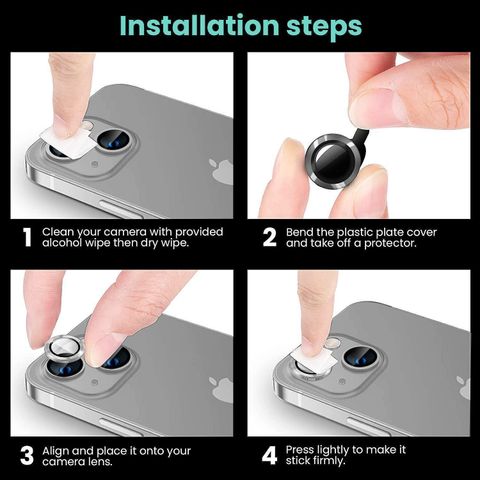 Installation steps

1 Clean your camera with provided alcohol wipe then dry wipe.

2 Bend the plastic plate cover and take off a protector.

3 Align and place it onto your camera lens.

4 Press lightly to make it stick firmly.