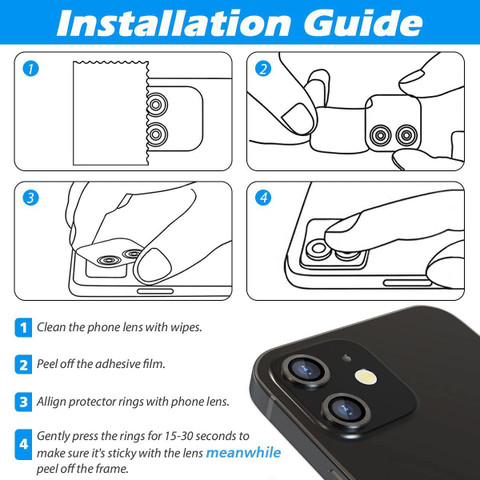 Installation Guide

1

2

3

4

1 Clean the phone lens with wipes.

2 Peel off the adhesive film.

3 Allign protector rings with phone lens.

4 Gently press the rings for 15-30 seconds to make sure it's sticky with the lens meanwhile peel off the frame.