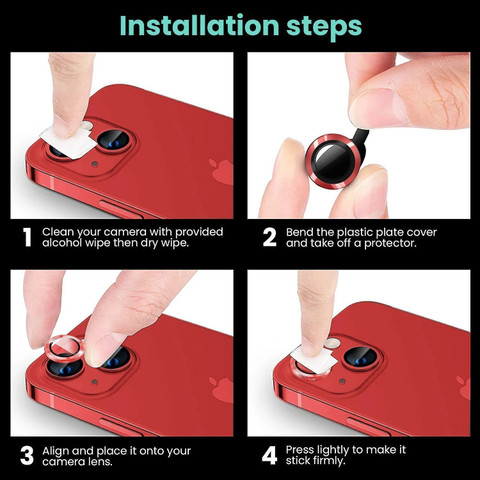 Installation steps

1 Clean your camera with provided alcohol wipe then dry wipe.

2 Bend the plastic plate cover and take off a protector.

3 Align and place it onto your camera lens.

4 Press lightly to make it stick firmly.