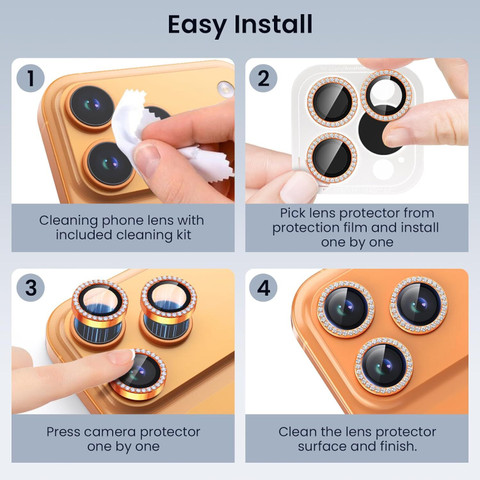 Easy Install

1

Cleaning phone lens with included cleaning kit

2

Pick lens protector from protection film and install one by one

3

Press camera protector one by one

4

Clean the lens protector surface and finish.