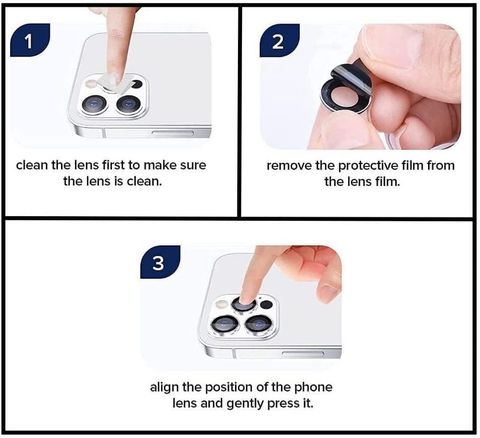 1

clean the lens first to make sure the lens is clean.

2

remove the protective film from the lens film.

3

align the position of the phone lens and gently press it.