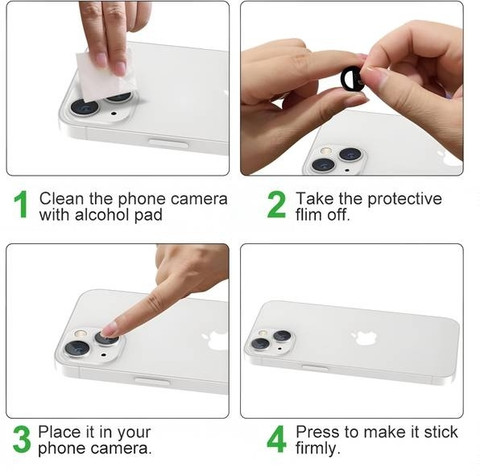 1 Clean the phone camera with alcohol pad

2 Take the protective flim off.

3 Place it in your phone camera.

4 Press to make it stick firmly.