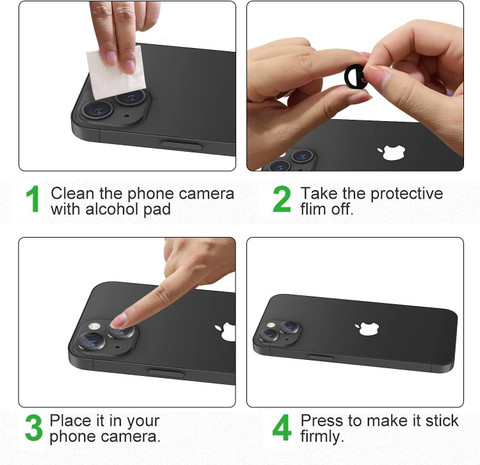 1 Clean the phone camera with alcohol pad

2 Take the protective flim off.

3 Place it in your phone camera.

4 Press to make it stick firmly.