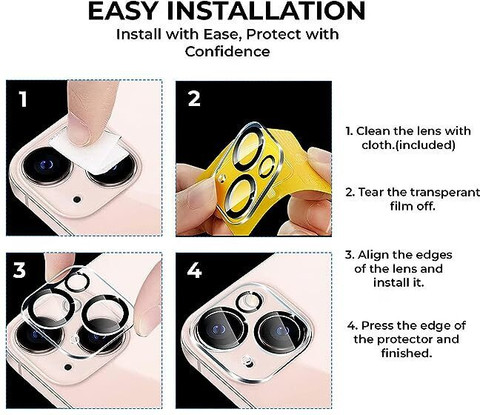 EASY INSTALLATION
Install with Ease, Protect with Confidence

1

2

3

4

1. Clean the lens with cloth.(included)

2. Tear the transperant film off.

3. Align the edges of the lens and install it.

4. Press the edge of the protector and finished.