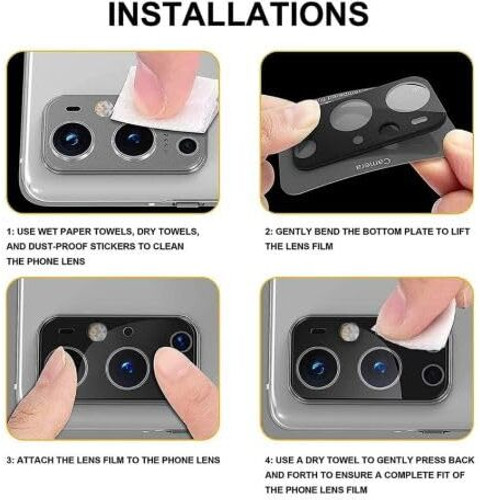 INSTALLATIONS

Camera

1: USE WET PAPER TOWELS, DRY TOWELS, AND DUST-PROOF STICKERS TO CLEAN THE PHONE LENS

2: GENTLY BEND THE BOTTOM PLATE TO LIFT THE LENS FILM

3: ATTACH THE LENS FILM TO THE PHONE LENS

4: USE A DRY TOWEL TO GENTLY PRESS BACK AND FORTH TO ENSURE A COMPLETE FIT OF THE PHONE LENS FILM