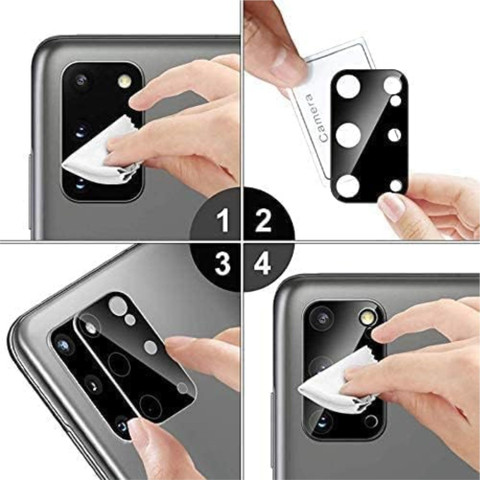 Camera
1
2
3
4