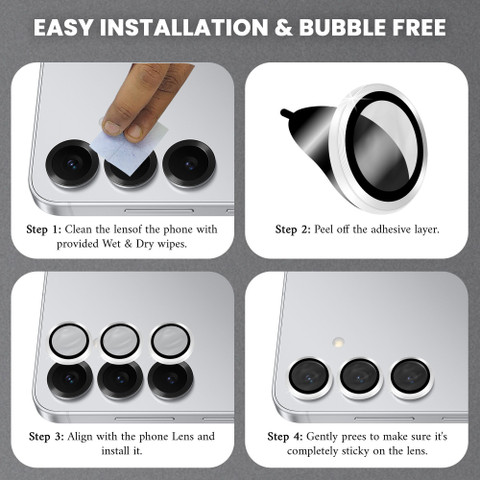 EASY INSTALLATION & BUBBLE FREE

Step 1: Clean the lensof the phone with provided Wet & Dry wipes.

Step 2: Peel off the adhesive layer.

Step 3: Align with the phone Lens and install it.

Step 4: Gently prees to make sure it's completely sticky on the lens.