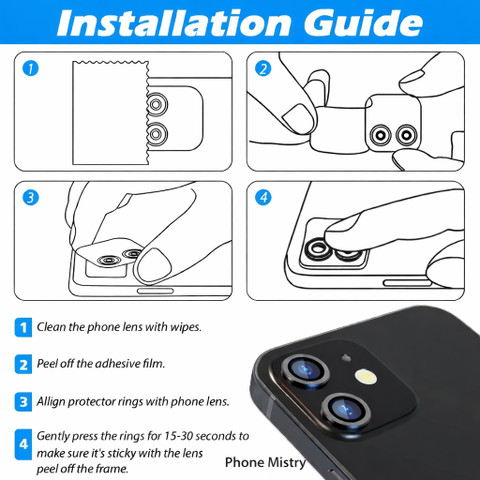 Installation Guide

1

2

3

4

1 Clean the phone lens with wipes.

2 Peel off the adhesive film.

3 Allign protector rings with phone lens.

4 Gently press the rings for 15-30 seconds to make sure it's sticky with the lens peel off the frame.

Phone Mistry